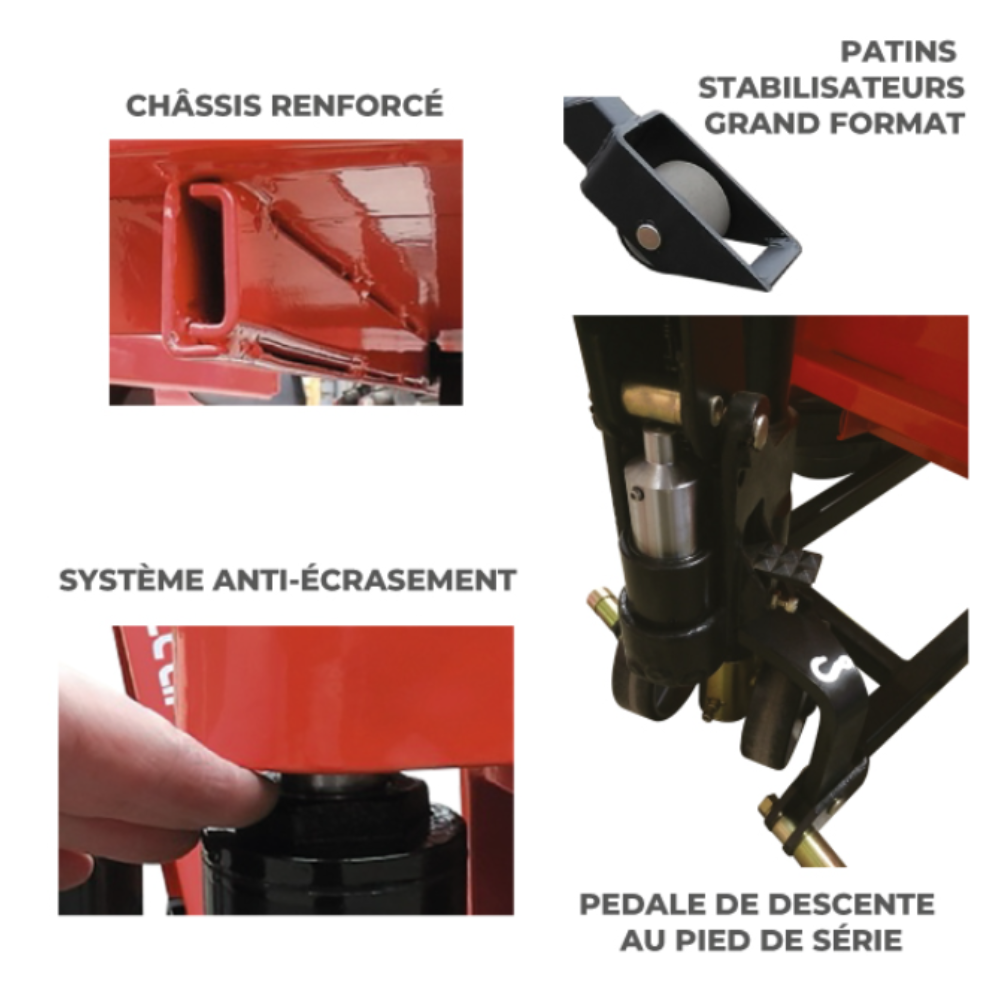 CHÂSSIS RENFORCÉ

PATINS STABILISATEURS GRAND FORMAT

SYSTÈME ANTI-ÉCRASEMENT

PEDALE DE DESCENTE AU PIED DE SÉRIE